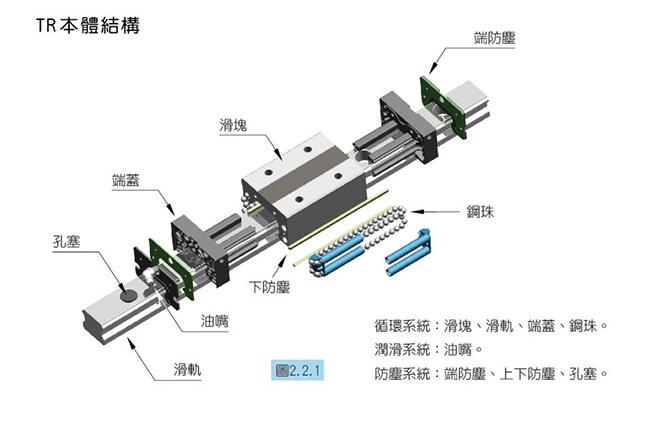 TR本體結構

端防塵

滑塊

端蓋

鋼珠

孔塞

下防塵

油嘴

滑軌

圖2.2.1

循環系統：滑塊、滑軌、端蓋、鋼珠。
潤滑系統：油嘴。
防塵系統：端防塵、上下防塵、孔塞。